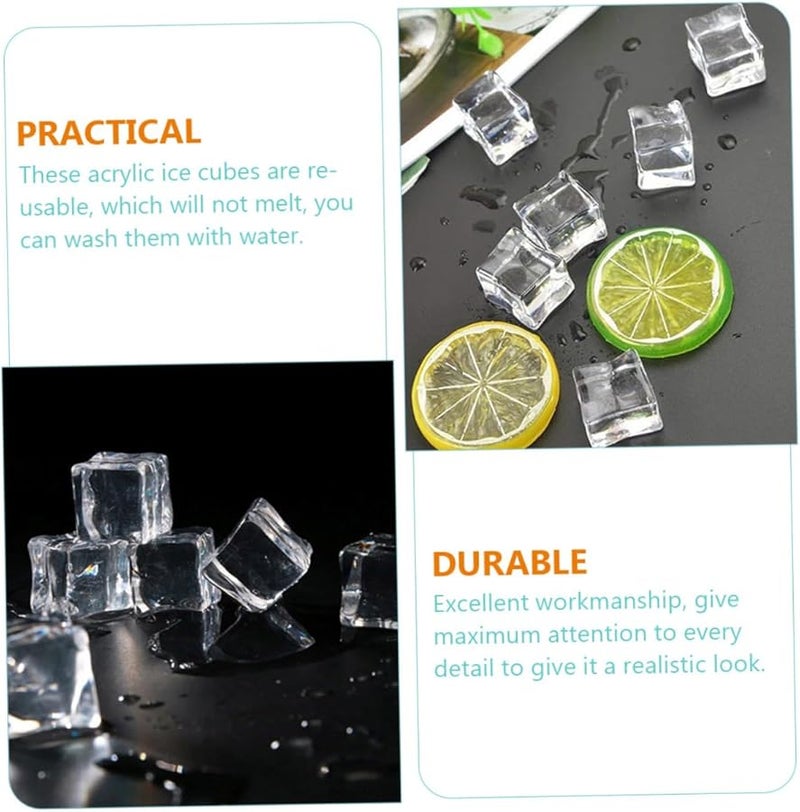 PRACTICAL
These acrylic ice cubes are reusable, which will not melt, you can wash them with water.

DURABLE
Excellent workmanship, give maximum attention to every detail to give it a realistic look.